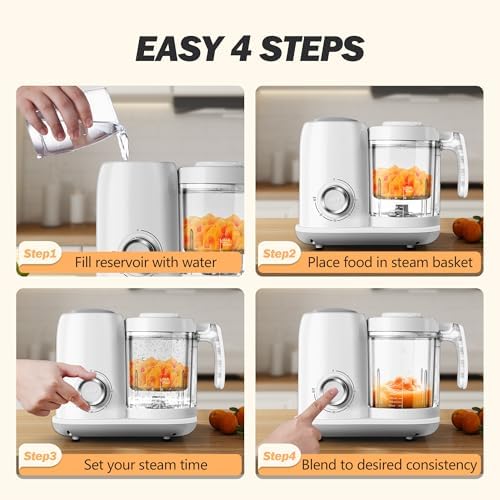 EASY 4 STEPS

Step1 Fill reservoir with water

Step2 Place food in steam basket

Step3 Set your steam time

Step4 Blend to desired consistency