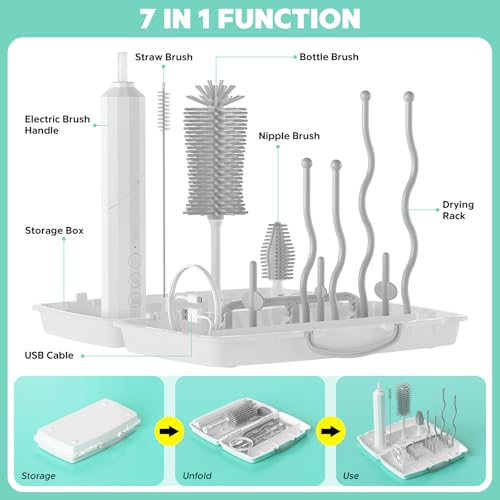 7 IN 1 FUNCTION

Straw Brush

Bottle Brush

Electric Brush Handle

Nipple Brush

Drying Rack

Storage Box

USB Cable

Storage

Unfold

Use