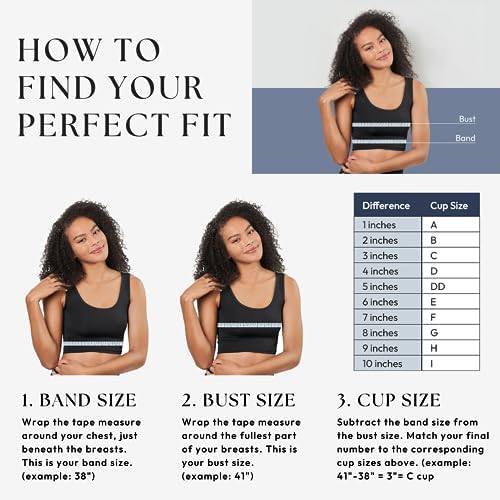 HOW TO FIND YOUR PERFECT FIT

Bust
Band

| Difference | Cup Size |
|---|---|
| 1 inches | A |
| 2 inches | B |
| 3 inches | C |
| 4 inches | D |
| 5 inches | DD |
| 6 inches | E |
| 7 inches | F |
| 8 inches | G |
| 9 inches | H |
| 10 inches | I |

1. BAND SIZE
Wrap the tape measure around your chest, just beneath the breasts. This is your band size. (example: 38")

2. BUST SIZE
Wrap the tape measure around the fullest part of your breasts. This is your bust size. (example: 41")

3. CUP SIZE
Subtract the band size from the bust size. Match your final number to the corresponding cup sizes above. (example: 41"-38" = 3"= C cup