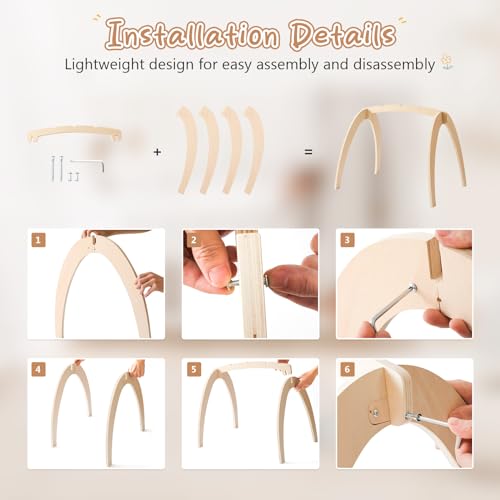 Installation Details

Lightweight design for easy assembly and disassembly

+

=

1

2

3

4

5

6