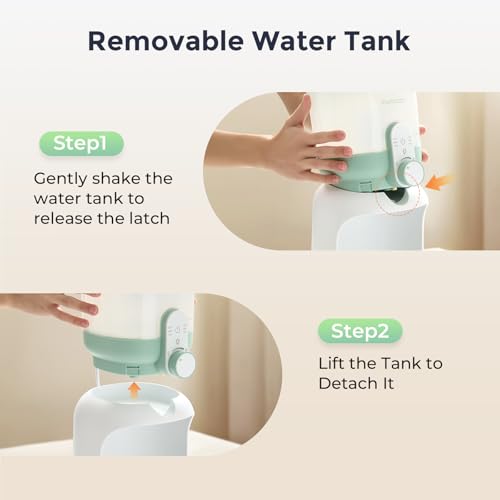 Removable Water Tank

Step1

Gently shake the water tank to release the latch

Step2

Lift the Tank to Detach It