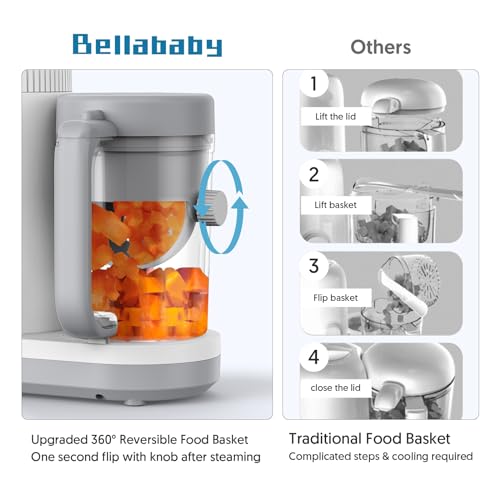 Bellababy

Upgraded 360° Reversible Food Basket
One second flip with knob after steaming

Others

1
Lift the lid

2
Lift basket

3
Flip basket

4
close the lid

Traditional Food Basket
Complicated steps & cooling required