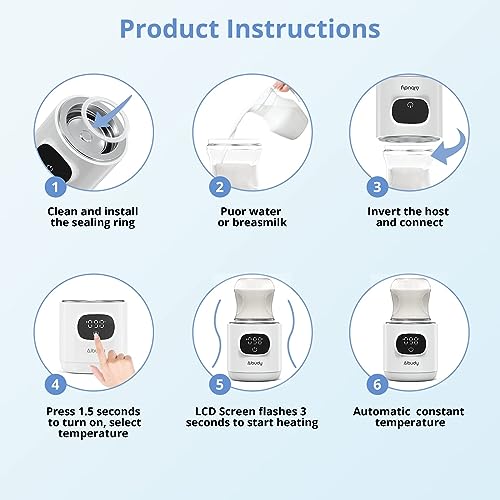 Product Instructions

1
Clean and install the sealing ring

2
Puor water or breasmilk

3
Invert the host and connect

4
Press 1.5 seconds to turn on, select temperature

5
LCD Screen flashes 3 seconds to start heating

6
Automatic constant temperature