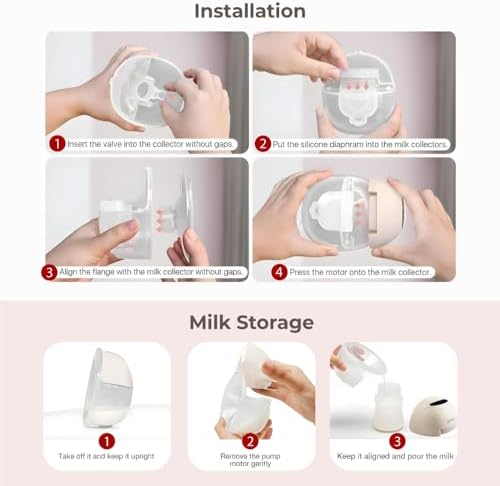 Installation

1 Insert the valve into the collector without gaps.

2 Put the silicone diaphram into the milk collectors.

3 Align the flange with the milk collector without gaps.

4 Press the motor onto the milk collector.

Milk Storage

1 Take off it and keep it upright

2 Remove the pump motor gently

3 Keep it aligned and pour the milk